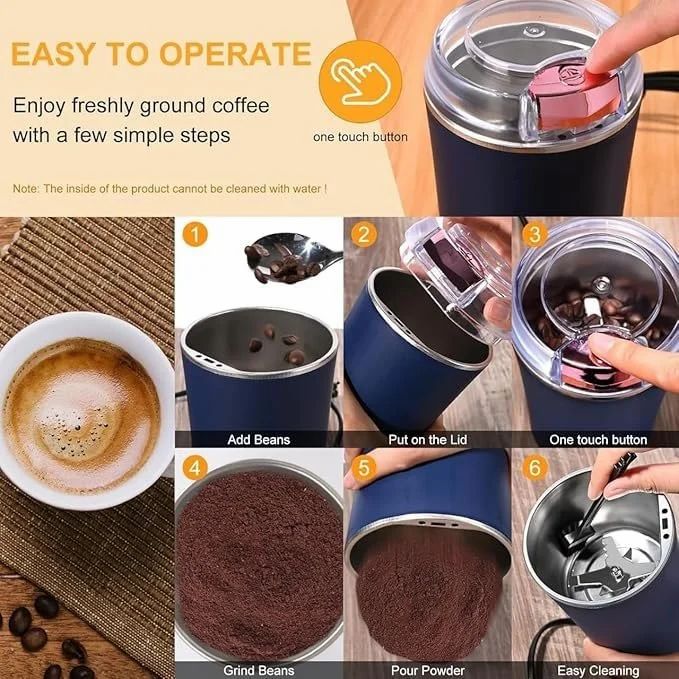 EASY TO OPERATE

Enjoy freshly ground coffee with a few simple steps

one touch button

Note: The inside of the product cannot be cleaned with water !

1
Add Beans

2
Put on the Lid

3
One touch button

4
Grind Beans

5
Pour Powder

6
Easy Cleaning